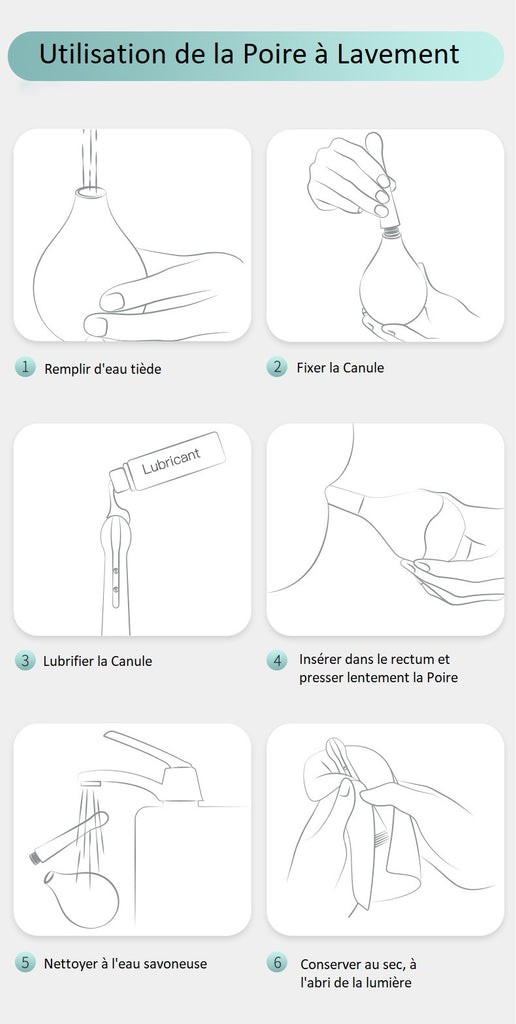 Utilisation de la Poire à Lavement

1 Remplir d'eau tiède

2 Fixer la Canule

Lubricant

3 Lubrifier la Canule

4 Insérer dans le rectum et presser lentement la Poire

5 Nettoyer à l'eau savoneuse

6 Conserver au sec, à l'abri de la lumière