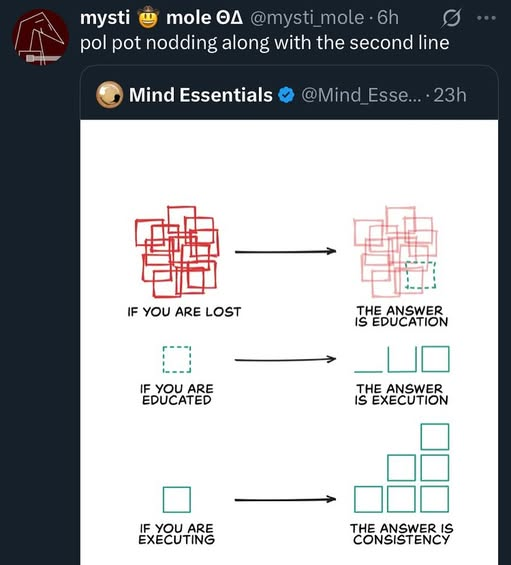 mysti 🤠 mole ΘΔ @mysti_mole · 6h
pol pot nodding along with the second line

Mind Essentials @Mind_Esse... · 23h

IF YOU ARE LOST

THE ANSWER IS EDUCATION

IF YOU ARE EDUCATED

THE ANSWER IS EXECUTION

IF YOU ARE EXECUTING

THE ANSWER IS CONSISTENCY